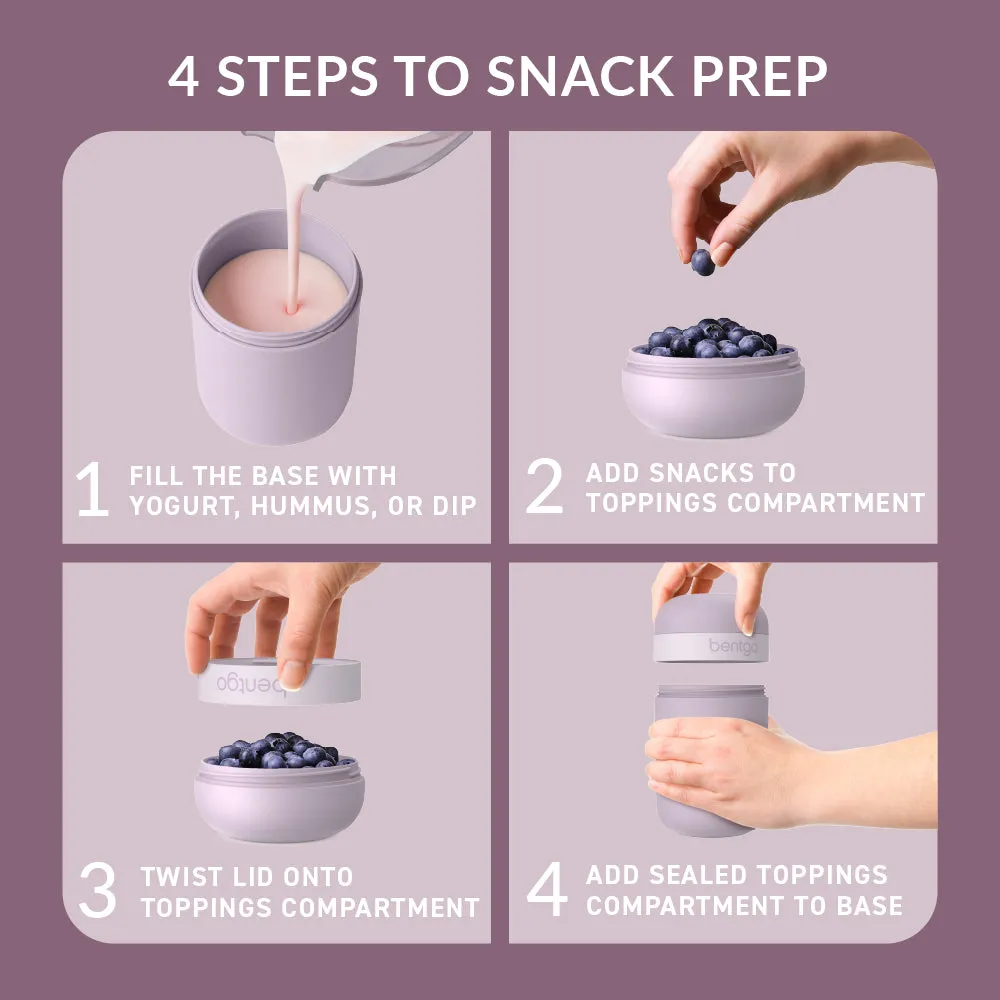 4 STEPS TO SNACK PREP

1 FILL THE BASE WITH YOGURT, HUMMUS, OR DIP

2 ADD SNACKS TO TOPPINGS COMPARTMENT

bentgo

3 TWIST LID ONTO TOPPINGS COMPARTMENT

bentgo

4 ADD SEALED TOPPINGS COMPARTMENT TO BASE