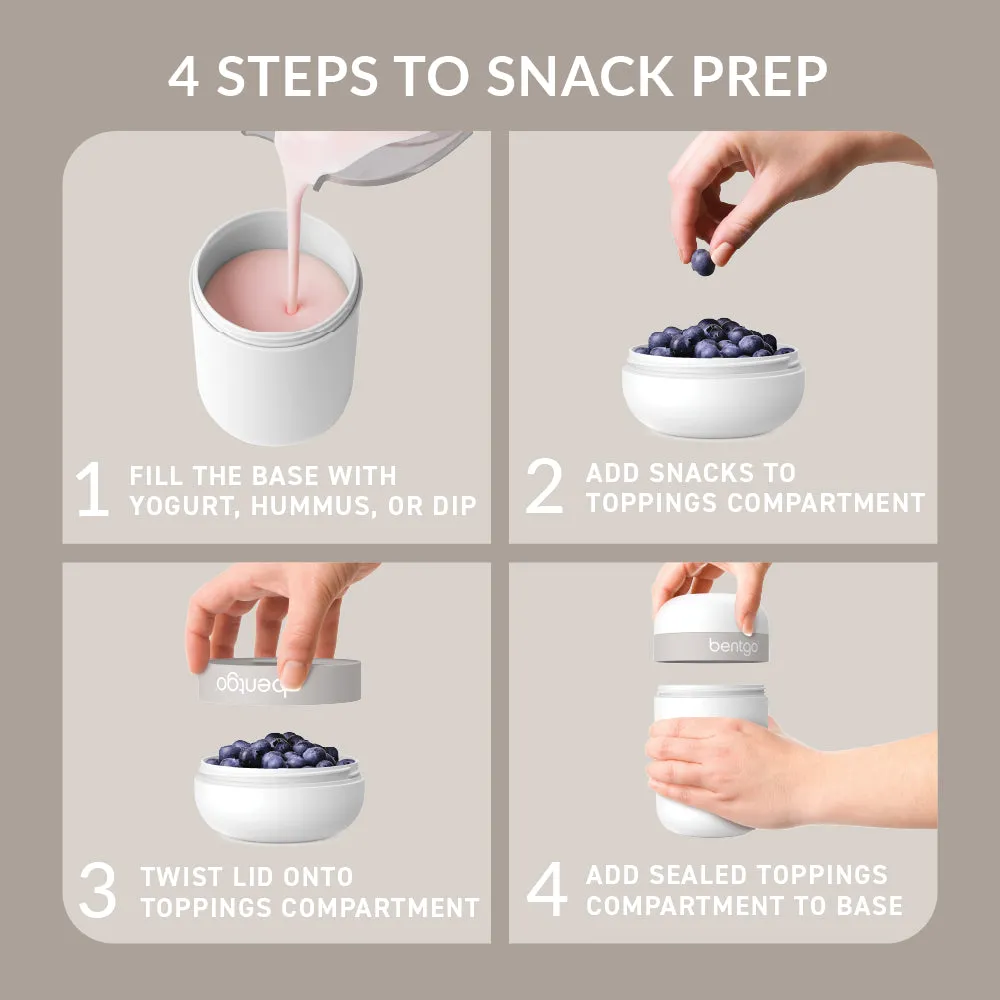 4 STEPS TO SNACK PREP

1 FILL THE BASE WITH YOGURT, HUMMUS, OR DIP

2 ADD SNACKS TO TOPPINGS COMPARTMENT

bentgo

3 TWIST LID ONTO TOPPINGS COMPARTMENT

bentgo

4 ADD SEALED TOPPINGS COMPARTMENT TO BASE