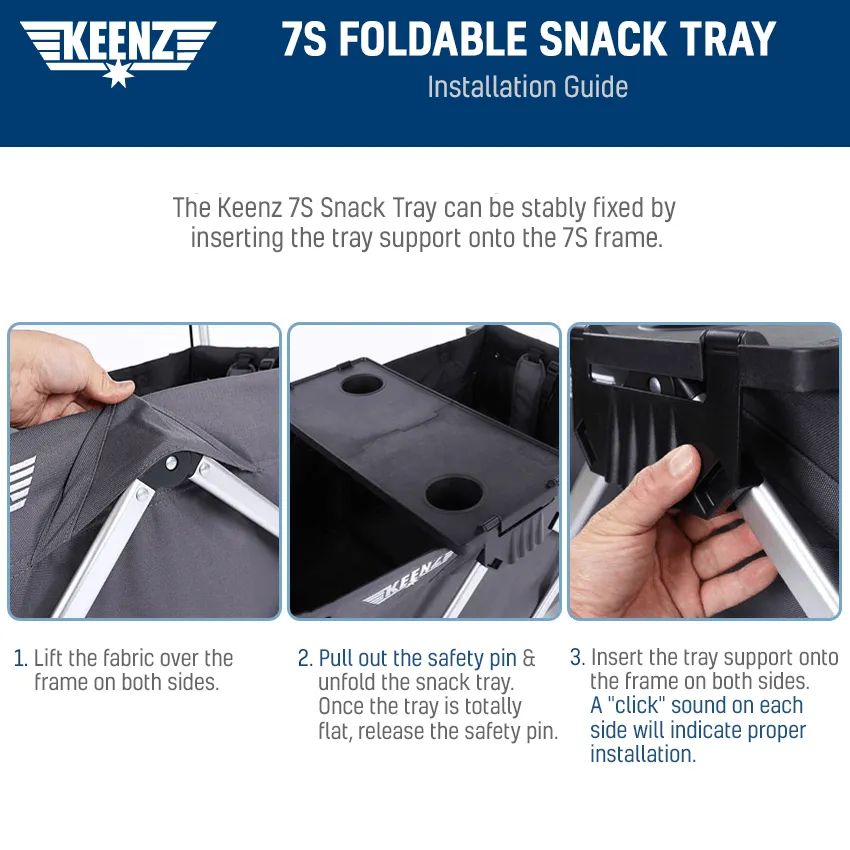 KEENZ

7S FOLDABLE SNACK TRAY

Installation Guide

The Keenz 7S Snack Tray can be stably fixed by inserting the tray support onto the 7S frame.

KEENZ

1. Lift the fabric over the frame on both sides.

2. Pull out the safety pin & unfold the snack tray. Once the tray is totally flat, release the safety pin.

3. Insert the tray support onto the frame on both sides. A "click" sound on each side will indicate proper installation.