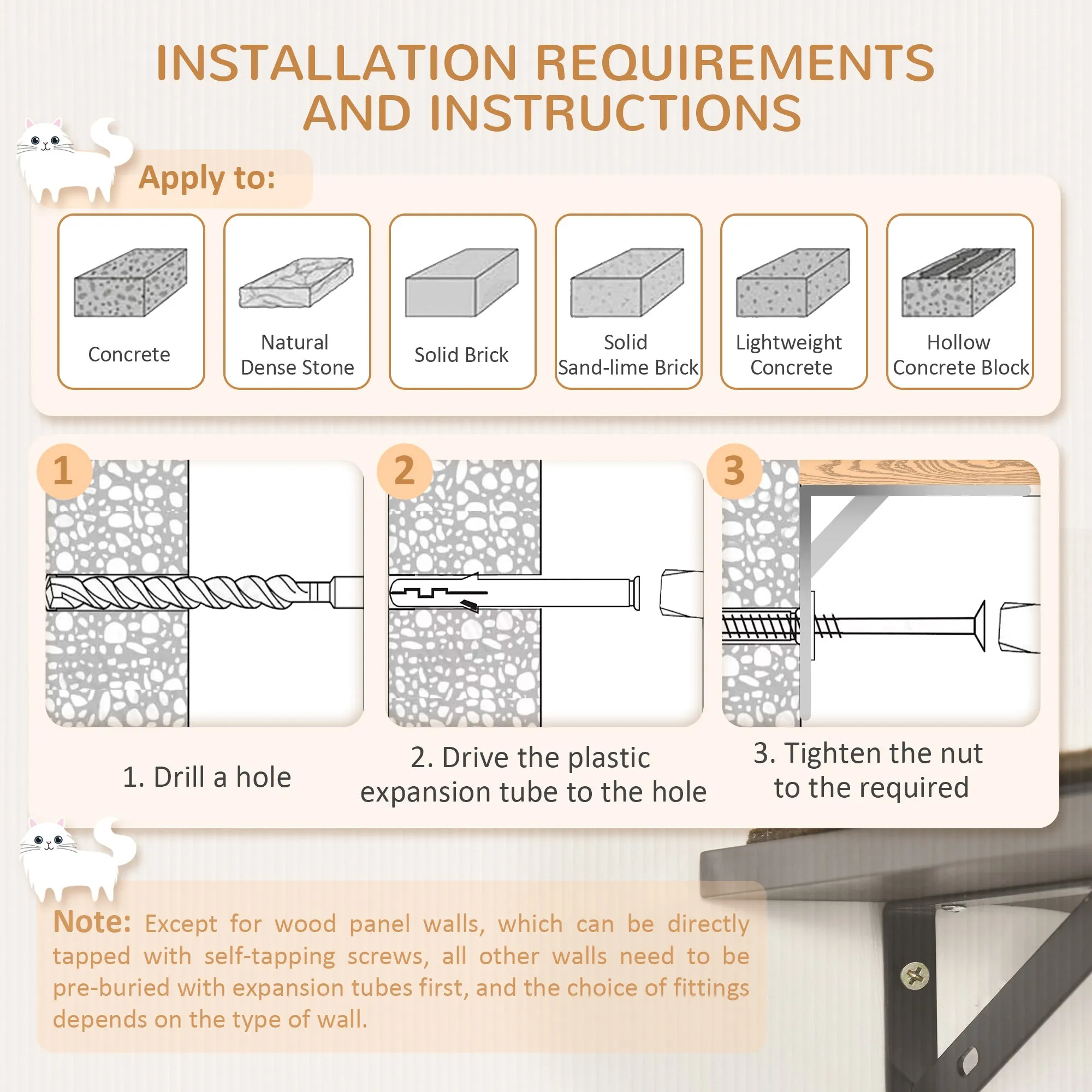 INSTALLATION REQUIREMENTS AND INSTRUCTIONS

Apply to:

Concrete

Natural Dense Stone

Solid Brick

Solid Sand-lime Brick

Lightweight Concrete

Hollow Concrete Block

1

2

3

1. Drill a hole

2. Drive the plastic expansion tube to the hole

3. Tighten the nut to the required

Note: Except for wood panel walls, which can be directly tapped with self-tapping screws, all other walls need to be pre-buried with expansion tubes first, and the choice of fittings depends on the type of wall.